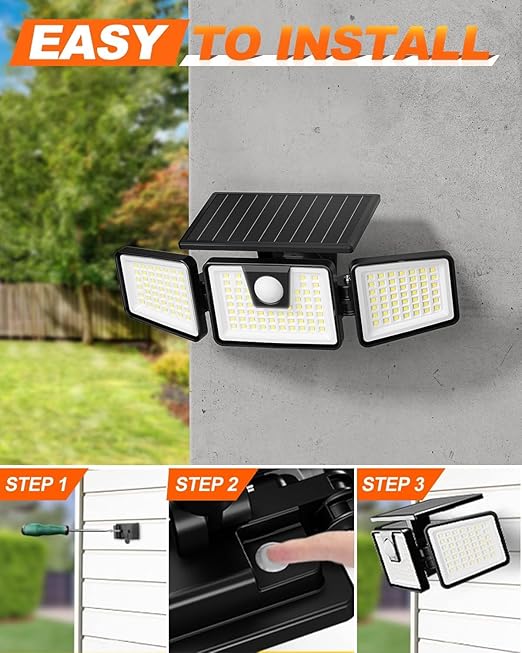 EASY TO INSTALL

STEP 1

STEP 2

STEP 3