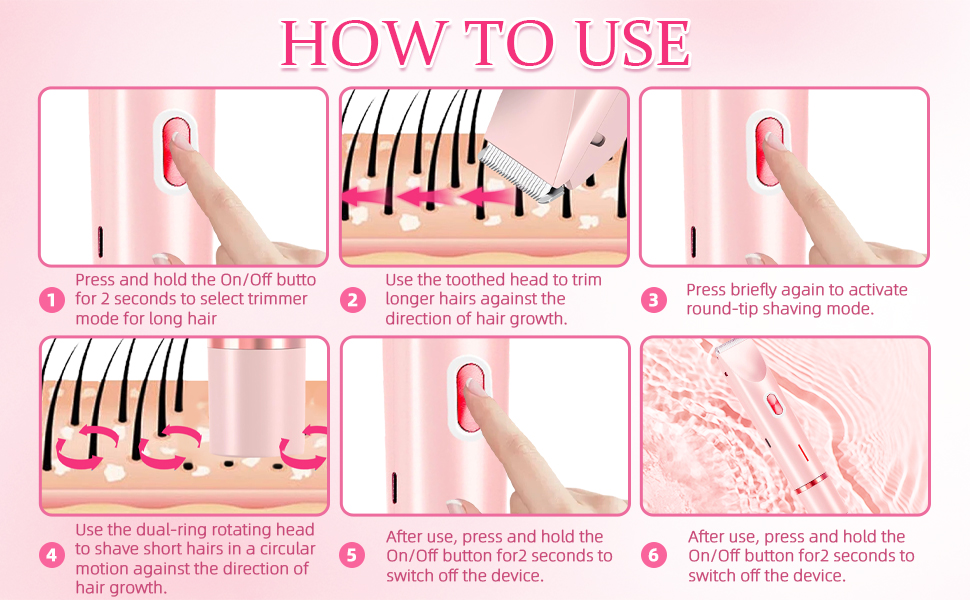 HOW TO USE

1 Press and hold the On/Off butto for 2 seconds to select trimmer mode for long hair

2 Use the toothed head to trim longer hairs against the direction of hair growth.

3 Press briefly again to activate round-tip shaving mode.

4 Use the dual-ring rotating head to shave short hairs in a circular motion against the direction of hair growth.

5 After use, press and hold the On/Off button for2 seconds to switch off the device.

6 After use, press and hold the On/Off button for2 seconds to switch off the device.